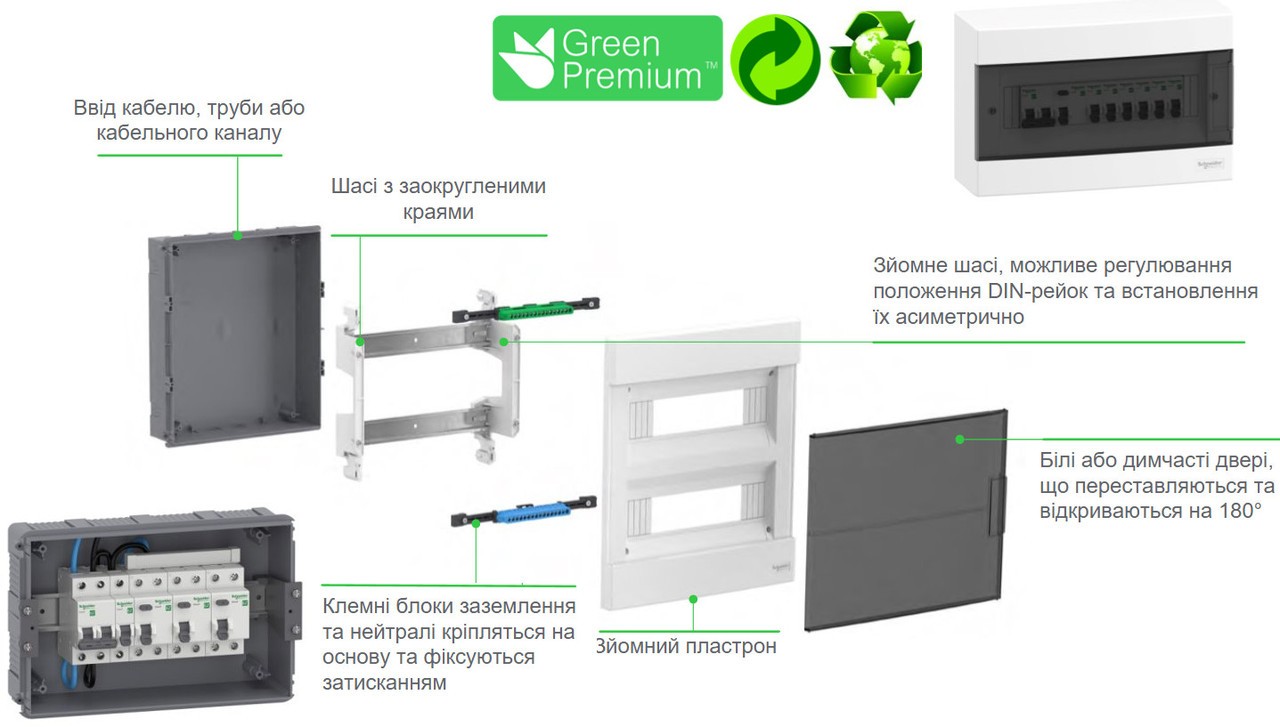 Green Premium™

Ввід кабелю, труби або кабельного каналу

Шасі з заокругленими краями

Зйомне шасі, можливе регулювання положення DIN-рейок та встановлення їх асиметрично

Білі або димчасті двері, що переставляються та відкриваються на 180°

Клемні блоки заземлення та нейтралі кріпляться на основу та фіксуються затисканням

Зйомний пластрон