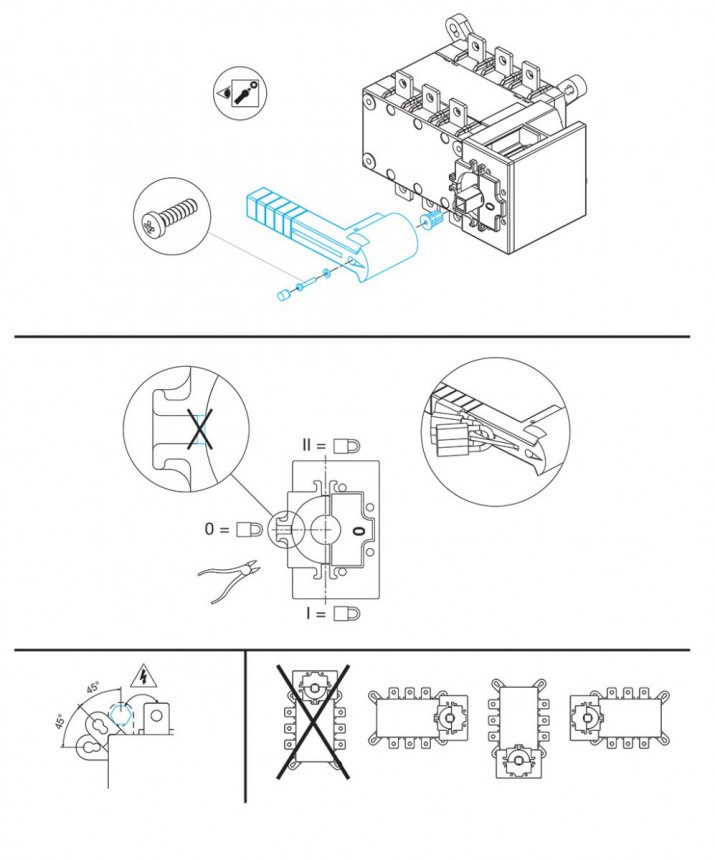 II =

0 =

0

I =

45°

45°