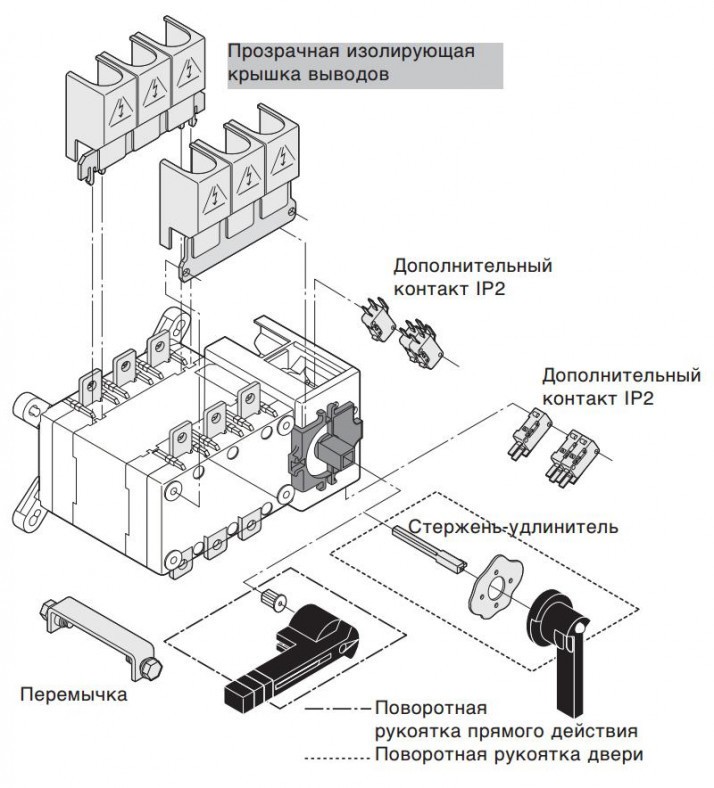 Прозрачная изолирующая крышка выводов

Дополнительный контакт IP2

Дополнительный контакт IP2

Стержень-удлинитель

Перемычка

Поворотная рукоятка прямого действия

Поворотная рукоятка двери